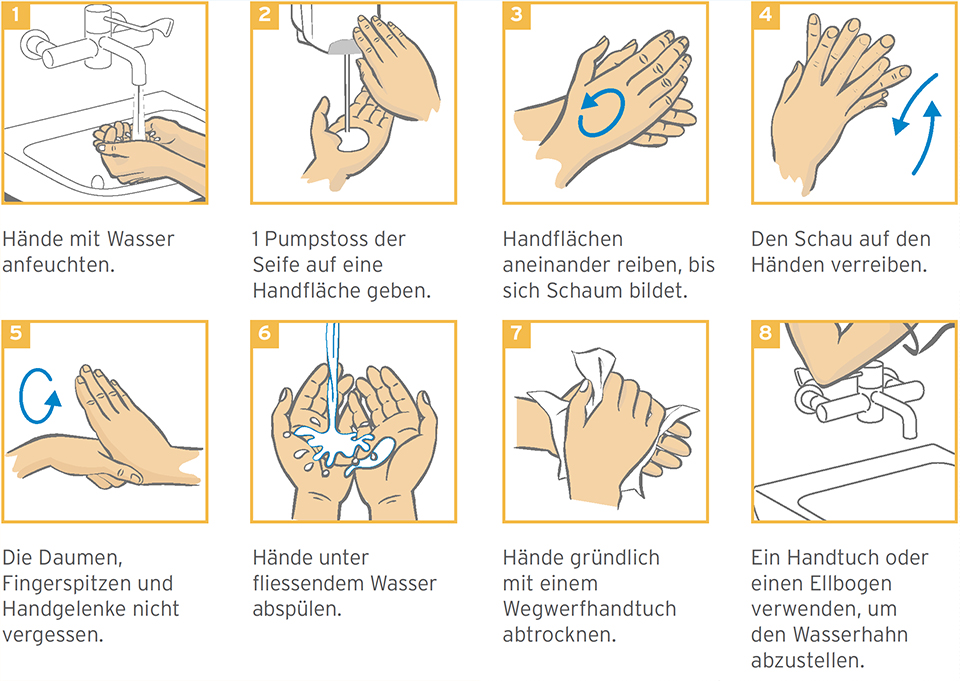 1

Hände mit Wasser anfeuchten.

2

1 Pumpstoss der Seife auf eine Handfläche geben.

3

Handflächen aneinander reiben, bis sich Schaum bildet.

4

Den Schau auf den Händen verreiben.

5

Die Daumen, Fingerspitzen und Handgelenke nicht vergessen.

6

Hände unter fliessendem Wasser abspülen.

7

Hände gründlich mit einem Wegwerfhandtuch abtrocknen.

8

Ein Handtuch oder einen Ellbogen verwenden, um den Wasserhahn abzustellen.